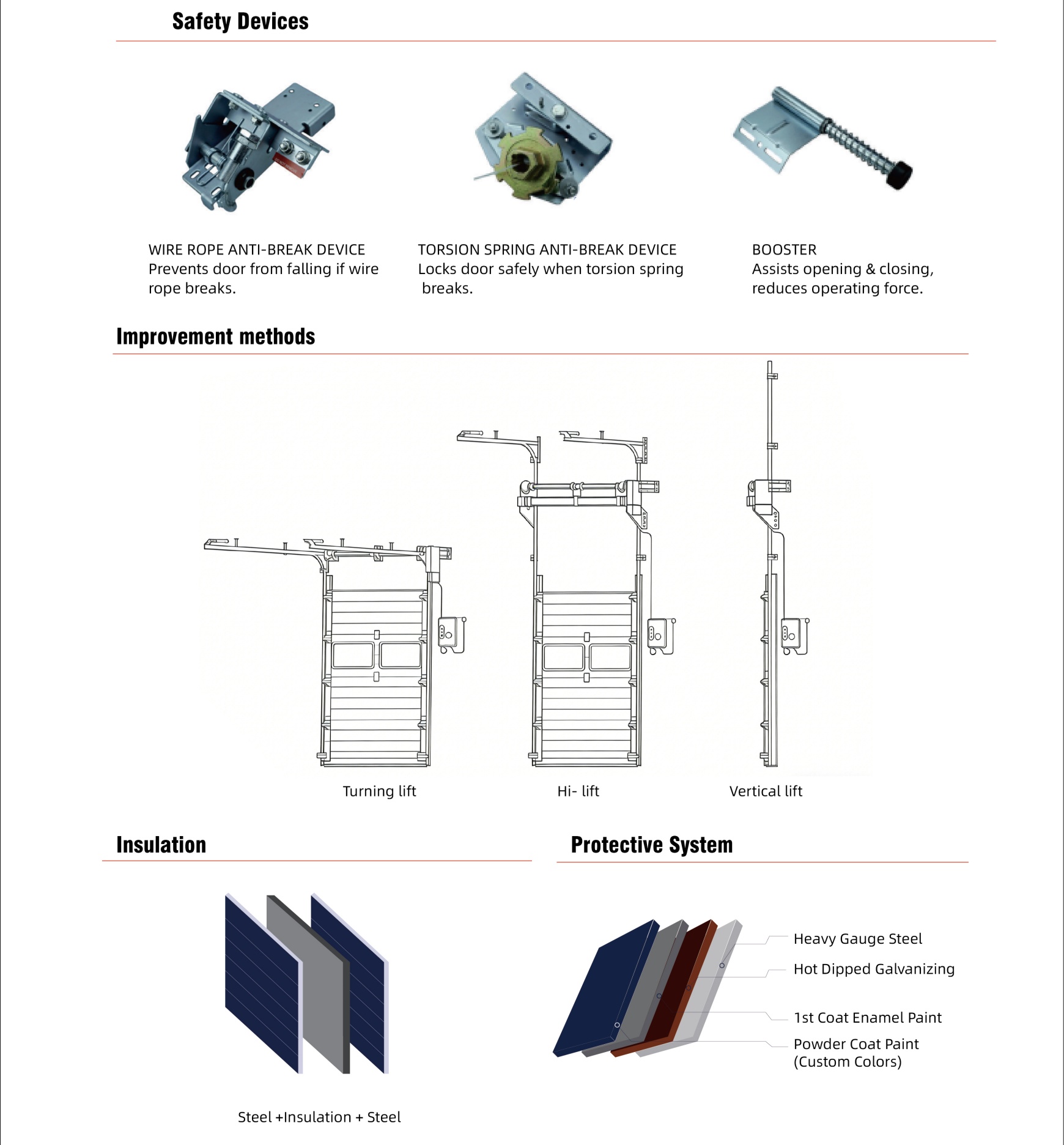 Safety Devices

WIRE ROPE ANTI-BREAK DEVICE
Prevents door from falling if wire rope breaks.

TORSION SPRING ANTI-BREAK DEVICE
Locks door safely when torsion spring breaks.

BOOSTER
Assists opening & closing, reduces operating force.

Improvement methods

Turning lift

Hi- lift

Vertical lift

Insulation

Steel +Insulation + Steel

Protective System

Heavy Gauge Steel

Hot Dipped Galvanizing

1st Coat Enamel Paint

Powder Coat Paint
(Custom Colors)